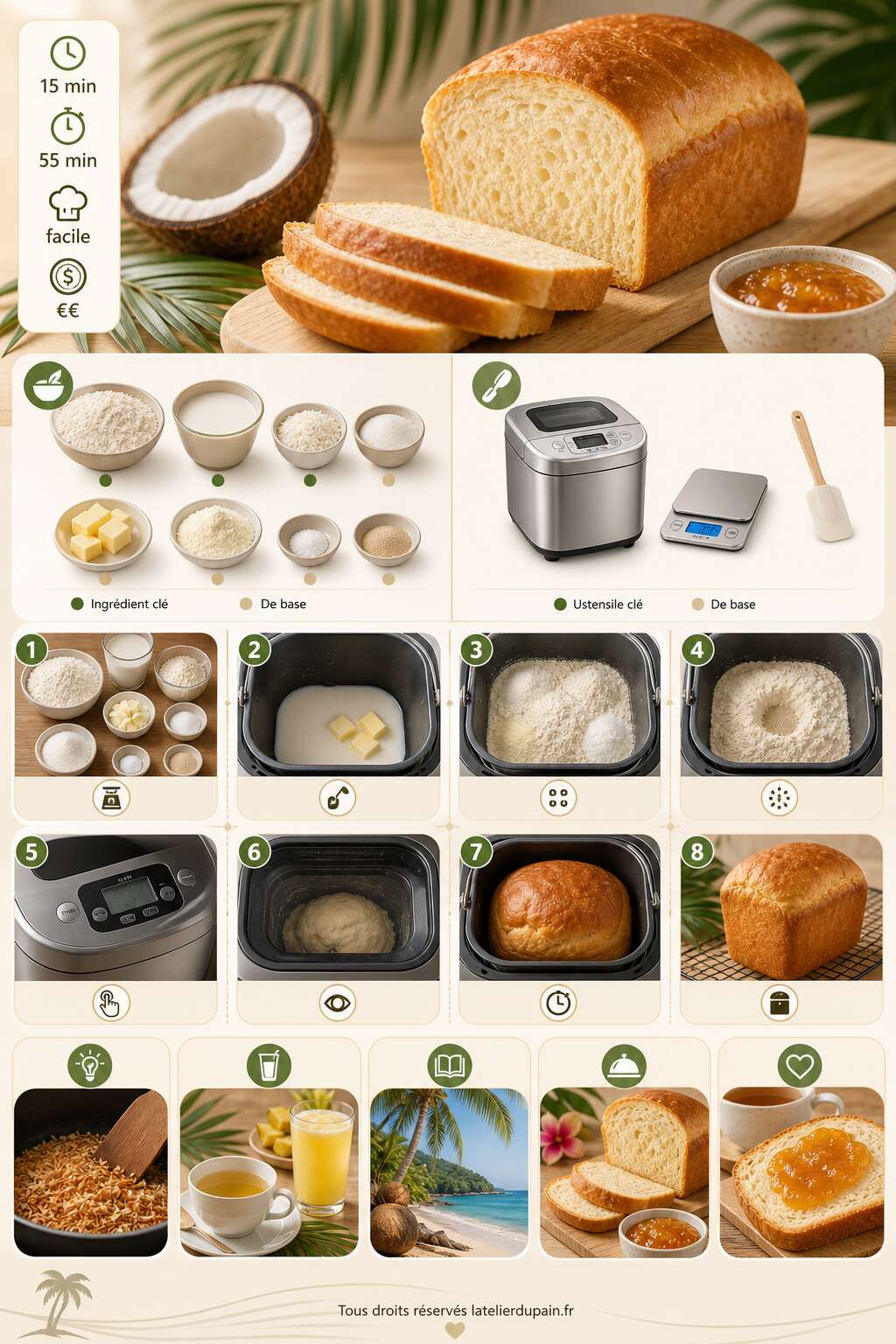 15 min
55 min
facile
€€

Ingrédient clé
De base

Ustensile clé
De base

1
2
3
4
5
6
7
8

Tous droits réservés latelierdupain.fr